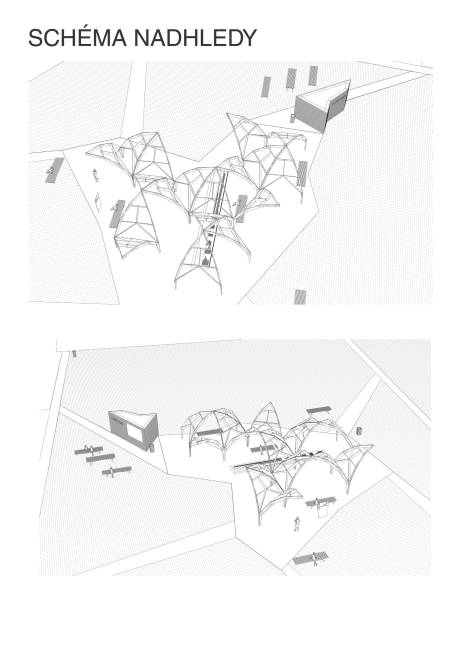 SCHÉMA NADHLEDY