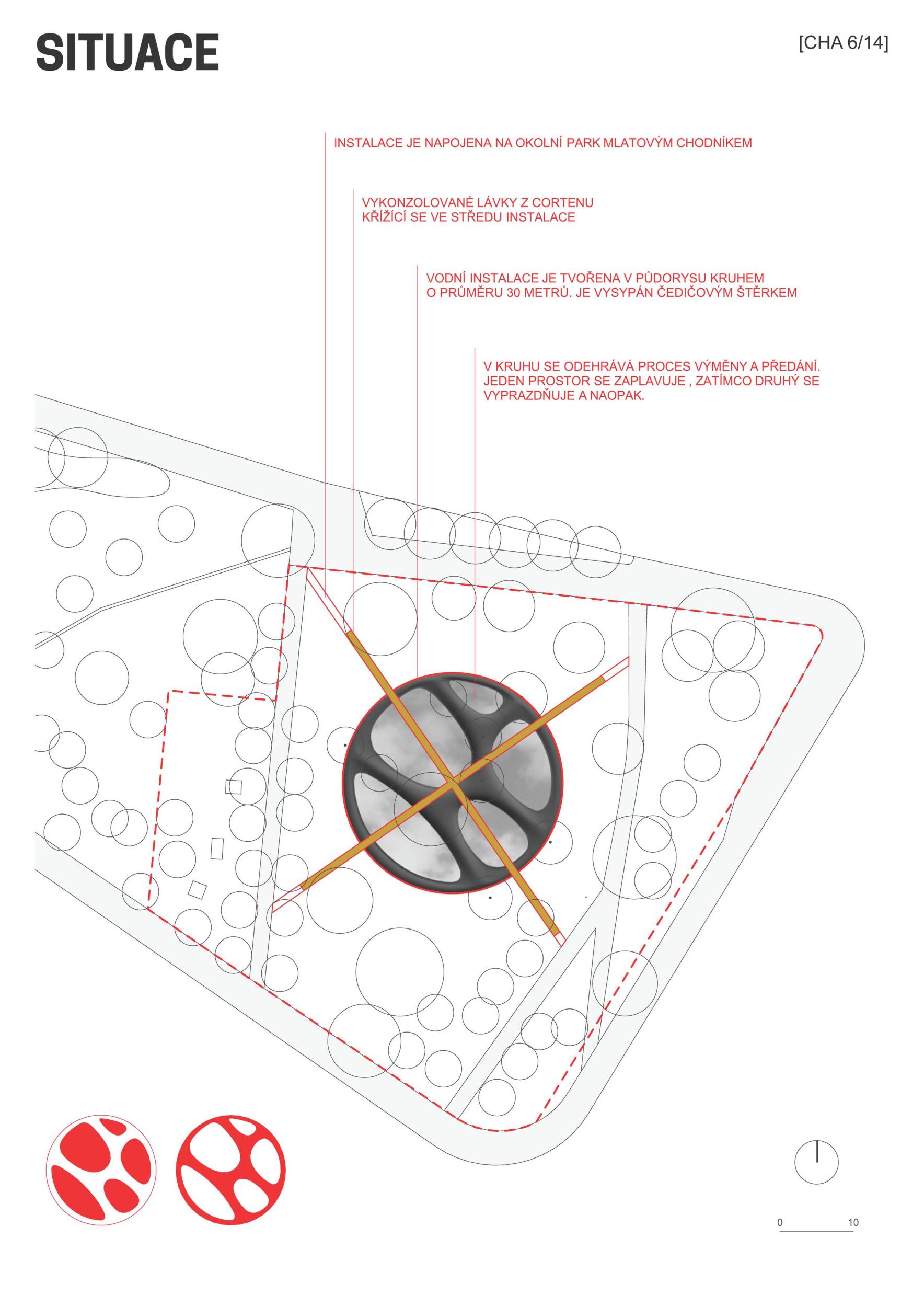 SITUACE

[CHA 6/14]

INSTALACE JE NAPOJENA NA OKOLNÍ PARK MLATOVÝM CHODNÍKEM

VYKONZOLOVANÉ LÁVKY Z CORTENU
KŘÍŽÍCÍ SE VE STŘEDU INSTALACE

VODNÍ INSTALACE JE TVOŘENA V PŮDORYSU KRUHEM
O PRŮMĚRU 30 METRŮ. JE VYSYPÁN ČEDIČOVÝM ŠTĚRKEM

V KRUHU SE ODEHRÁVÁ PROCES VÝMĚNY A PŘEDÁNÍ.
JEDEN PROSTOR SE ZAPLAVUJE , ZATÍMCO DRUHÝ SE
VYPRAZDŇUJE A NAOPAK.

0 10