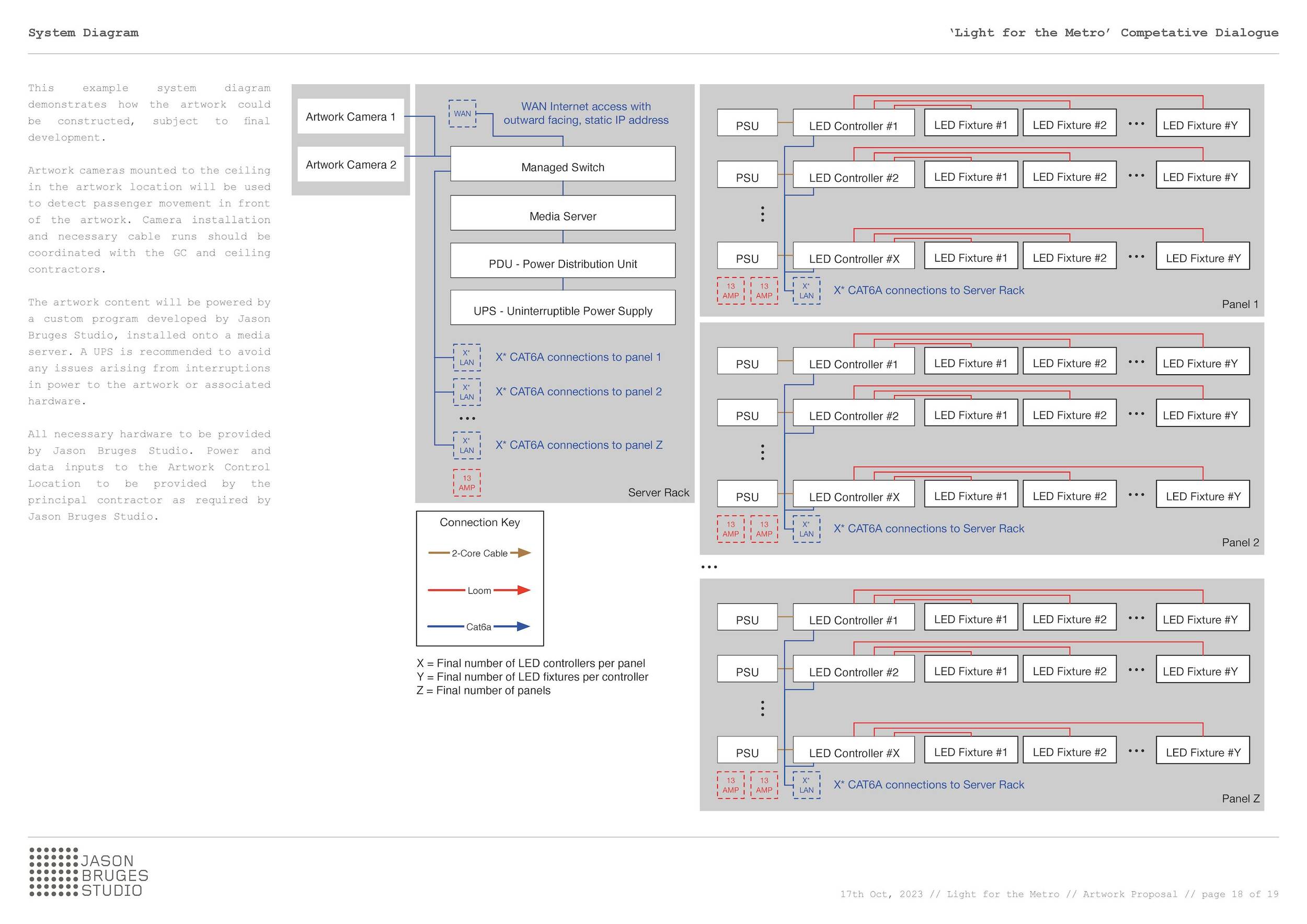 System Diagram

'Light for the Metro' Competative Dialogue

This example system diagram demonstrates how the artwork could be constructed, subject to final development.

Artwork cameras mounted to the ceiling in the artwork location will be used to detect passenger movement in front of the artwork. Camera installation and necessary cable runs should be coordinated with the GC and ceiling contractors.

The artwork content will be powered by a custom program developed by Jason Bruges Studio, installed onto a media server. A UPS is recommended to avoid any issues arising from interruptions in power to the artwork or associated hardware.

All necessary hardware to be provided by Jason Bruges Studio. Power and data inputs to the Artwork Control Location to be provided by the principal contractor as required by Jason Bruges Studio.

Artwork Camera 1

Artwork Camera 2

WAN

WAN Internet access with outward facing, static IP address

Managed Switch

Media Server

PDU - Power Distribution Unit

UPS - Uninterruptible Power Supply

X* LAN X* CAT6A connections to panel 1

X* LAN X* CAT6A connections to panel 2

...

X* LAN X* CAT6A connections to panel Z

13 AMP

Server Rack

Connection Key

2-Core Cable

Loom

Cat6a

X = Final number of LED controllers per panel
Y = Final number of LED fixtures per controller
Z = Final number of panels

PSU LED Controller #1 LED Fixture #1 LED Fixture #2 ... LED Fixture #Y
PSU LED Controller #2 LED Fixture #1 LED Fixture #2 ... LED Fixture #Y
⋮
PSU LED Controller #X LED Fixture #1 LED Fixture #2 ... LED Fixture #Y
13 AMP 13 AMP X* LAN X* CAT6A connections to Server Rack
Panel 1

PSU LED Controller #1 LED Fixture #1 LED Fixture #2 ... LED Fixture #Y
PSU LED Controller #2 LED Fixture #1 LED Fixture #2 ... LED Fixture #Y
⋮
PSU LED Controller #X LED Fixture #1 LED Fixture #2 ... LED Fixture #Y
13 AMP 13 AMP X* LAN X* CAT6A connections to Server Rack
Panel 2

...

PSU LED Controller #1 LED Fixture #1 LED Fixture #2 ... LED Fixture #Y
PSU LED Controller #2 LED Fixture #1 LED Fixture #2 ... LED Fixture #Y
⋮
PSU LED Controller #X LED Fixture #1 LED Fixture #2 ... LED Fixture #Y
13 AMP 13 AMP X* LAN X* CAT6A connections to Server Rack
Panel Z

JASON BRUGES STUDIO

17th Oct, 2023 // Light for the Metro // Artwork Proposal // page 18 of 19