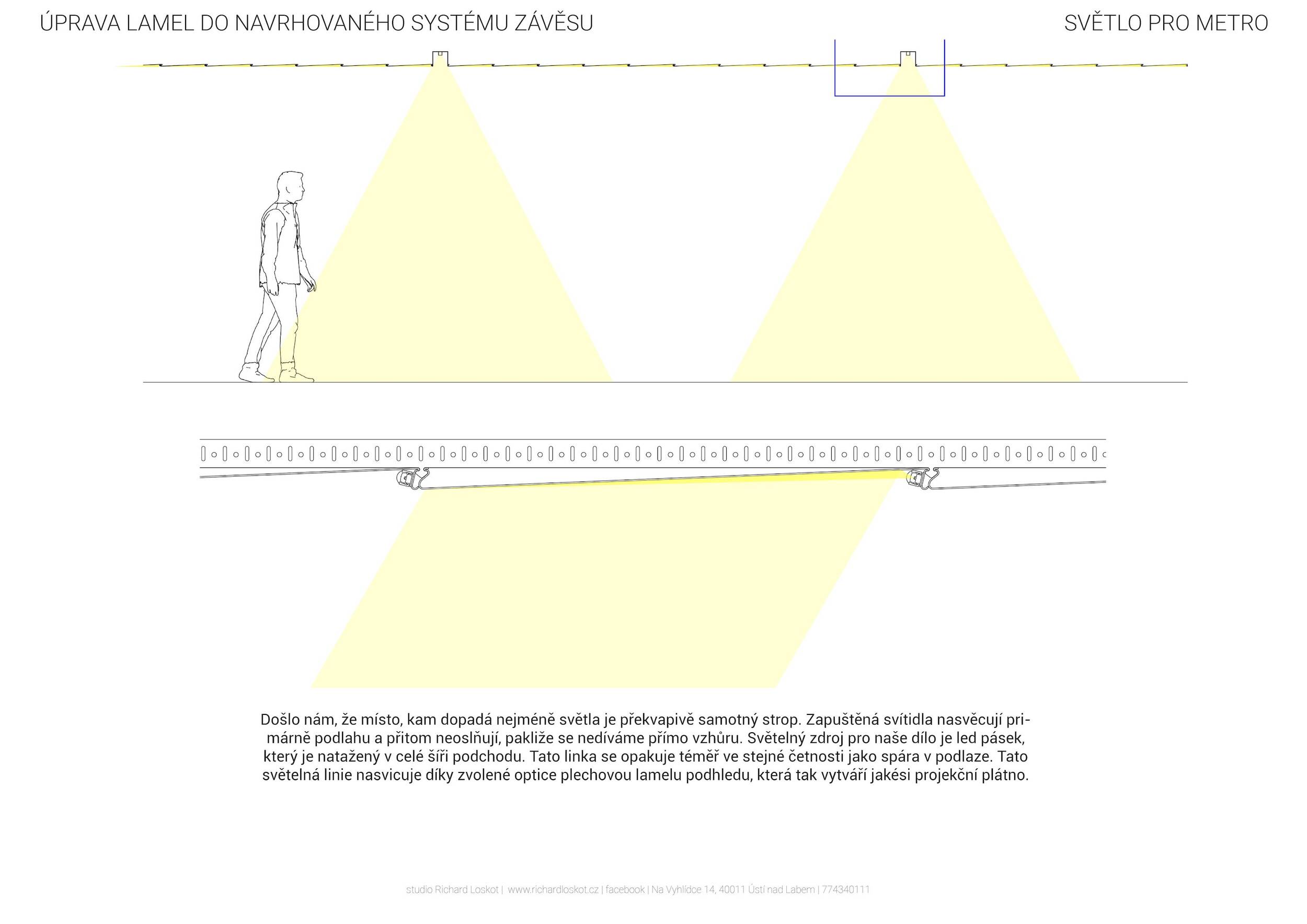 ÚPRAVA LAMEL DO NAVRHOVANÉHO SYSTÉMU ZÁVĚSU

SVĚTLO PRO METRO

Došlo nám, že místo, kam dopadá nejméně světla je překvapivě samotný strop. Zapuštěná svítidla nasvěcují primárně podlahu a přitom neoslňují, pakliže se nedíváme přímo vzhůru. Světelný zdroj pro naše dílo je led pásek, který je natažený v celé šíři podchodu. Tato linka se opakuje téměř ve stejné četnosti jako spára v podlaze. Tato světelná linie nasvicuje díky zvolené optice plechovou lamelu podhledu, která tak vytváří jakési projekční plátno.

studio Richard Loskot | www.richardloskot.cz | facebook | Na Vyhlídce 14, 40011 Ústí nad Labem | 774340111