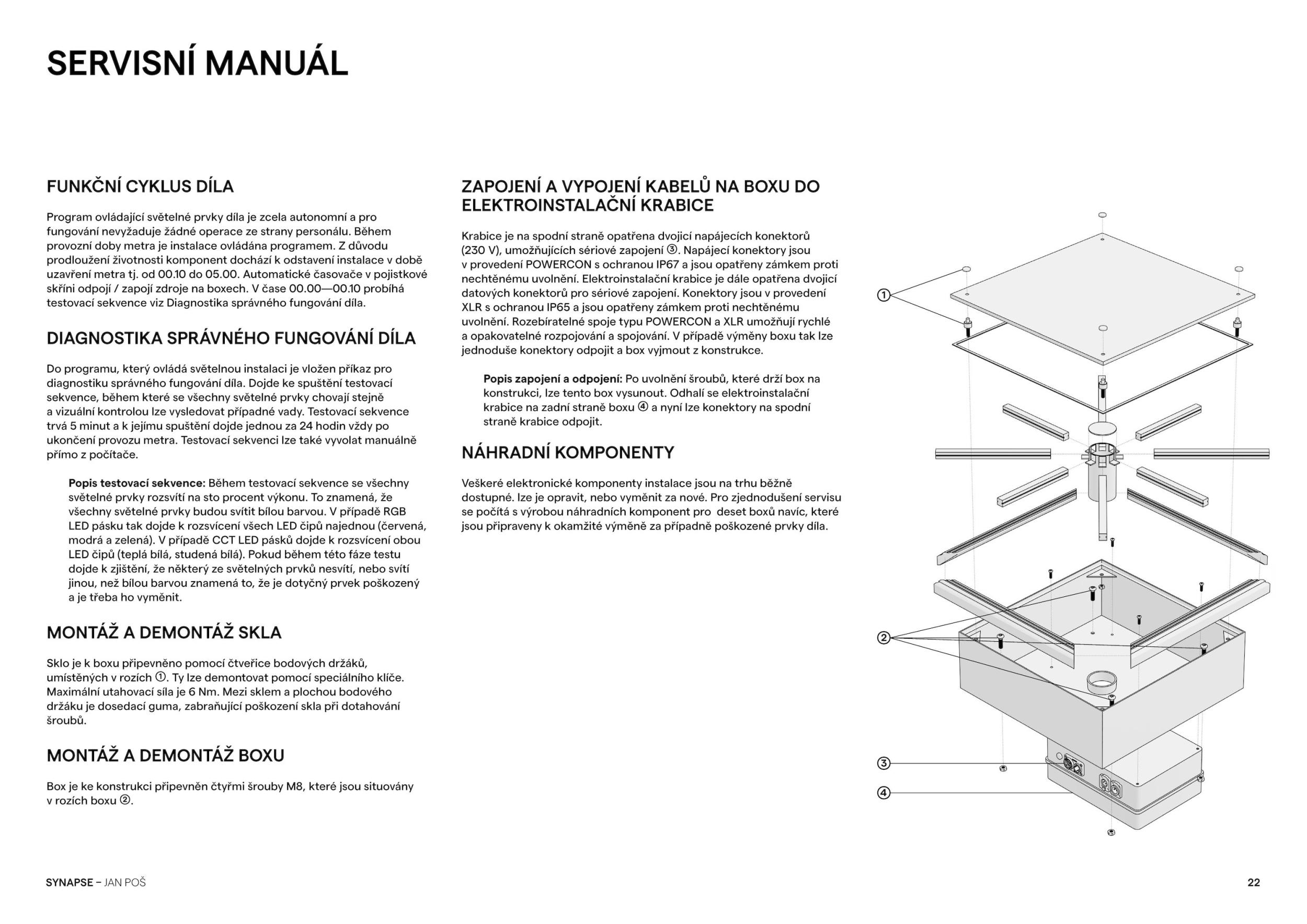 SERVISNÍ MANUÁL

FUNKČNÍ CYKLUS DÍLA

Program ovládající světelné prvky díla je zcela autonomní a pro fungování nevyžaduje žádné operace ze strany personálu. Během provozní doby metra je instalace ovládána programem. Z důvodu prodloužení životnosti komponent dochází k odstavení instalace v době uzavření metra tj. od 00.10 do 05.00. Automatické časovače v pojistkové skříni odpojí / zapojí zdroje na boxech. V čase 00.00—00.10 probíhá testovací sekvence viz Diagnostika správného fungování díla.

DIAGNOSTIKA SPRÁVNÉHO FUNGOVÁNÍ DÍLA

Do programu, který ovládá světelnou instalaci je vložen příkaz pro diagnostiku správného fungování díla. Dojde ke spuštění testovací sekvence, během které se všechny světelné prvky chovají stejně a vizuální kontrolou lze vysledovat případné vady. Testovací sekvence trvá 5 minut a k jejímu spuštění dojde jednou za 24 hodin vždy po ukončení provozu metra. Testovací sekvenci lze také vyvolat manuálně přímo z počítače.

Popis testovací sekvence: Během testovací sekvence se všechny světelné prvky rozsvítí na sto procent výkonu. To znamená, že všechny světelné prvky budou svítit bílou barvou. V případě RGB LED pásku tak dojde k rozsvícení všech LED čipů najednou (červená, modrá a zelená). V případě CCT LED pásků dojde k rozsvícení obou LED čipů (teplá bílá, studená bílá). Pokud během této fáze testu dojde k zjištění, že některý ze světelných prvků nesvítí, nebo svítí jinou, než bílou barvou znamená to, že je dotyčný prvek poškozený a je třeba ho vyměnit.

MONTÁŽ A DEMONTÁŽ SKLA

Sklo je k boxu připevněno pomocí čtveřice bodových držáků, umístěných v rozích ①. Ty lze demontovat pomocí speciálního klíče. Maximální utahovací síla je 6 Nm. Mezi sklem a plochou bodového držáku je dosedací guma, zabraňující poškození skla při dotahování šroubů.

MONTÁŽ A DEMONTÁŽ BOXU

Box je ke konstrukci připevněn čtyřmi šrouby M8, které jsou situovány v rozích boxu ②.

ZAPOJENÍ A VYPOJENÍ KABELŮ NA BOXU DO ELEKTROINSTALAČNÍ KRABICE

Krabice je na spodní straně opatřena dvojicí napájecích konektorů (230 V), umožňujících sériové zapojení ③. Napájecí konektory jsou v provedení POWERCON s ochranou IP67 a jsou opatřeny zámkem proti nechtěnému uvolnění. Elektroinstalační krabice je dále opatřena dvojicí datových konektorů pro sériové zapojení. Konektory jsou v provedení XLR s ochranou IP65 a jsou opatřeny zámkem proti nechtěnému uvolnění. Rozebíratelné spoje typu POWERCON a XLR umožňují rychlé a opakovatelné rozpojování a spojování. V případě výměny boxu tak lze jednoduše konektory odpojit a box vyjmout z konstrukce.

Popis zapojení a odpojení: Po uvolnění šroubů, které drží box na konstrukci, lze tento box vysunout. Odhalí se elektroinstalační krabice na zadní straně boxu ④ a nyní lze konektory na spodní straně krabice odpojit.

NÁHRADNÍ KOMPONENTY

Veškeré elektronické komponenty instalace jsou na trhu běžně dostupné. lze je opravit, nebo vyměnit za nové. Pro zjednodušení servisu se počítá s výrobou náhradních komponent pro deset boxů navíc, které jsou připraveny k okamžité výměně za případně poškozené prvky díla.

①
②
③
④

SYNAPSE – JAN POŠ

22