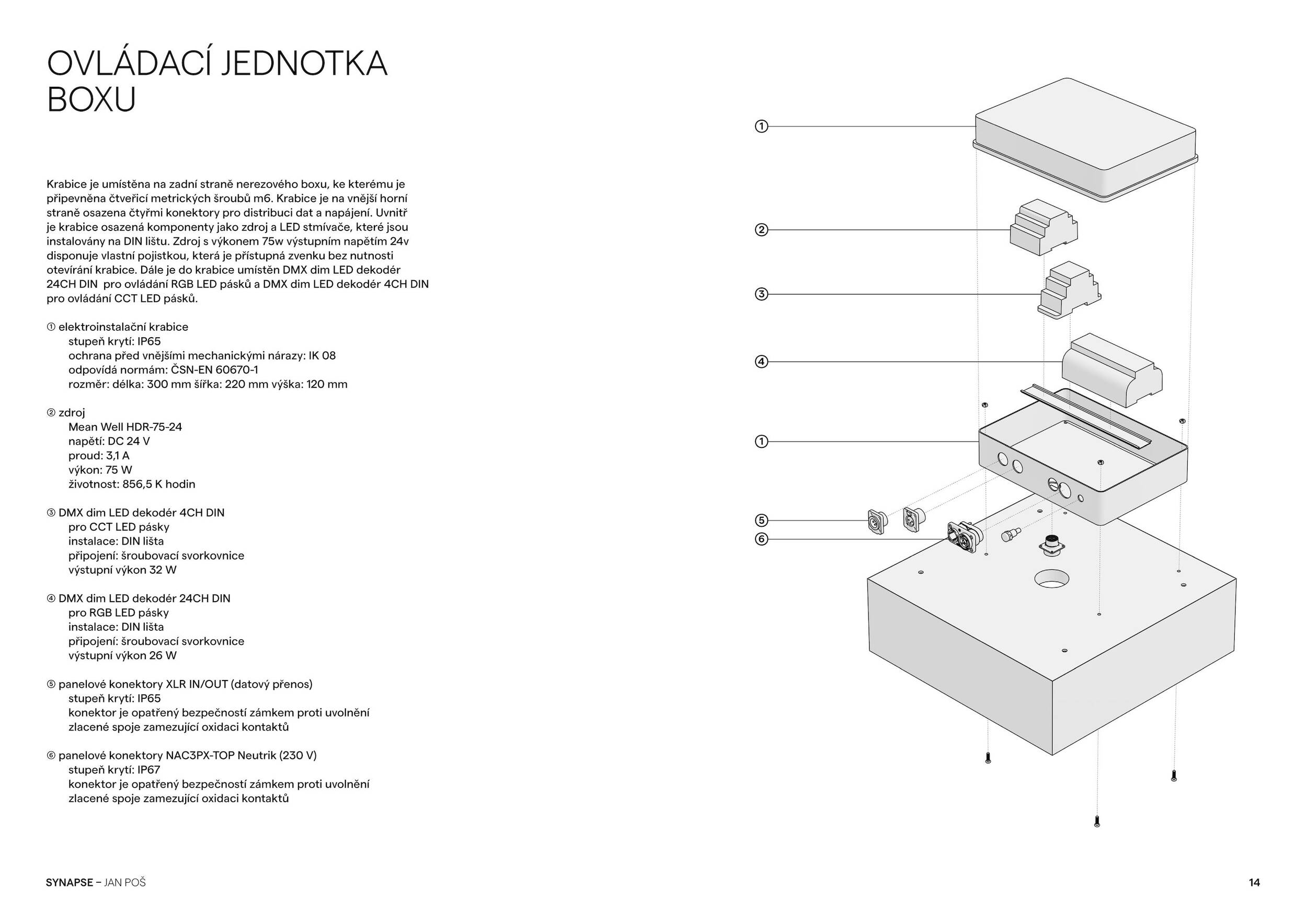 OVLÁDACÍ JEDNOTKA BOXU

Krabice je umístěna na zadní straně nerezového boxu, ke kterému je připevněna čtveřicí metrických šroubů m6. Krabice je na vnější horní straně osazena čtyřmi konektory pro distribuci dat a napájení. Uvnitř je krabice osazená komponenty jako zdroj a LED stmívače, které jsou instalovány na DIN lištu. Zdroj s výkonem 75w výstupním napětím 24v disponuje vlastní pojistkou, která je přístupná zvenku bez nutnosti otevírání krabice. Dále je do krabice umístěn DMX dim LED dekodér 24CH DIN pro ovládání RGB LED pásků a DMX dim LED dekodér 4CH DIN pro ovládání CCT LED pásků.

① elektroinstalační krabice
stupeň krytí: IP65
ochrana před vnějšími mechanickými nárazy: IK 08
odpovídá normám: ČSN-EN 60670-1
rozměr: délka: 300 mm šířka: 220 mm výška: 120 mm

② zdroj
Mean Well HDR-75-24
napětí: DC 24 V
proud: 3,1 A
výkon: 75 W
životnost: 856,5 K hodin

③ DMX dim LED dekodér 4CH DIN
pro CCT LED pásky
instalace: DIN lišta
připojení: šroubovací svorkovnice
výstupní výkon 32 W

④ DMX dim LED dekodér 24CH DIN
pro RGB LED pásky
instalace: DIN lišta
připojení: šroubovací svorkovnice
výstupní výkon 26 W

⑤ panelové konektory XLR IN/OUT (datový přenos)
stupeň krytí: IP65
konektor je opatřený bezpečností zámkem proti uvolnění
zlacené spoje zamezující oxidaci kontaktů

⑥ panelové konektory NAC3PX-TOP Neutrik (230 V)
stupeň krytí: IP67
konektor je opatřený bezpečností zámkem proti uvolnění
zlacené spoje zamezující oxidaci kontaktů

①
②
③
④
①
⑤
⑥

SYNAPSE – JAN POŠ

14