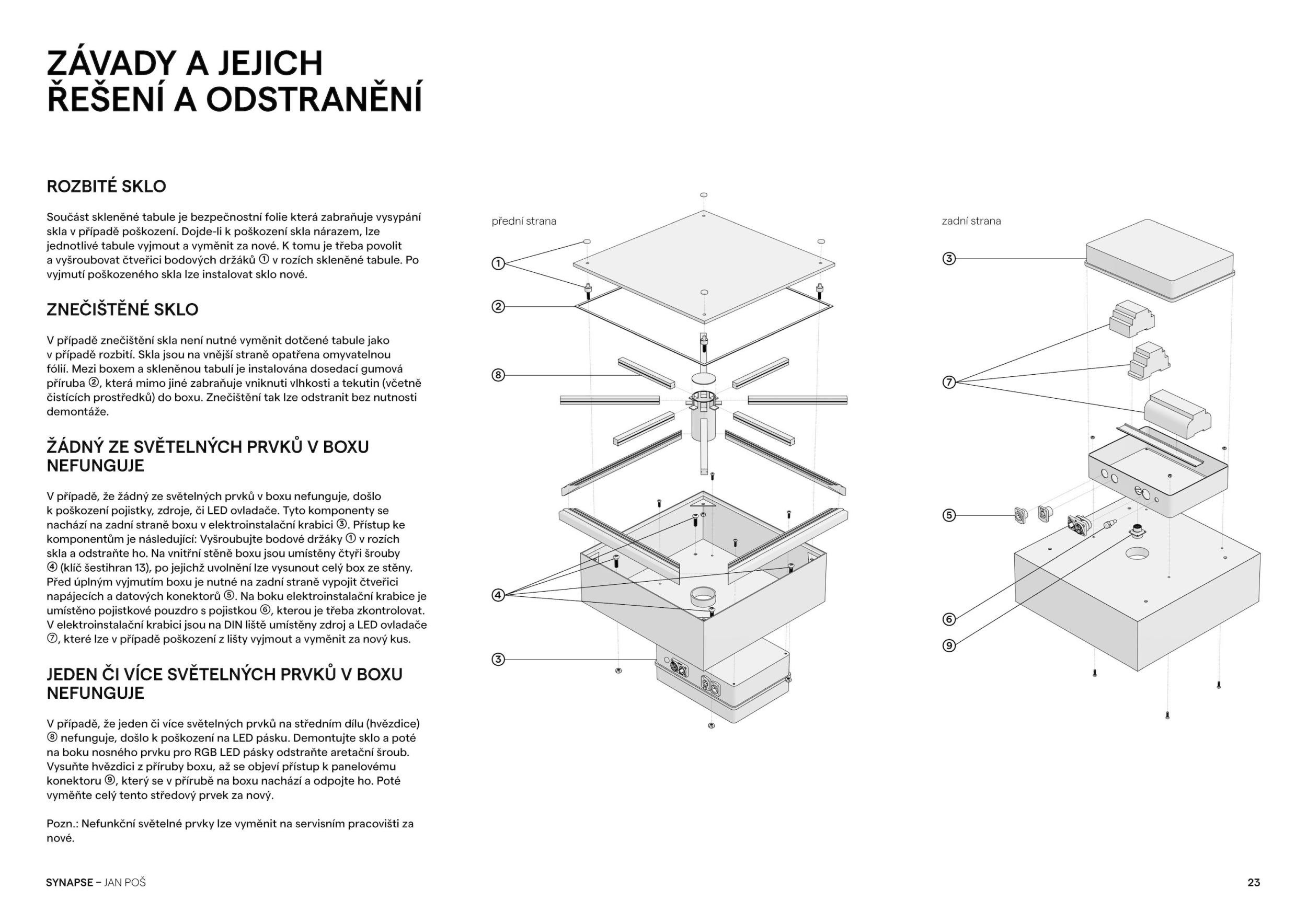 ZÁVADY A JEJICH ŘEŠENÍ A ODSTRANĚNÍ

ROZBITÉ SKLO

Součást skleněné tabule je bezpečnostní folie která zabraňuje vysypání skla v případě poškození. Dojde-li k poškození skla nárazem, lze jednotlivé tabule vyjmout a vyměnit za nové. K tomu je třeba povolit a vyšroubovat čtveřici bodových držáků ① v rozích skleněné tabule. Po vyjmutí poškozeného skla lze instalovat sklo nové.

ZNEČIŠTĚNÉ SKLO

V případě znečištění skla není nutné vyměnit dotčené tabule jako v případě rozbití. Skla jsou na vnější straně opatřena omyvatelnou fólií. Mezi boxem a skleněnou tabulí je instalována dosedací gumová příruba ②, která mimo jiné zabraňuje vniknuti vlhkosti a tekutin (včetně čistících prostředků) do boxu. Znečištění tak lze odstranit bez nutnosti demontáže.

ŽÁDNÝ ZE SVĚTELNÝCH PRVKŮ V BOXU NEFUNGUJE

V případě, že žádný ze světelných prvků v boxu nefunguje, došlo k poškození pojistky, zdroje, či LED ovladače. Tyto komponenty se nachází na zadní straně boxu v elektroinstalační krabici ③. Přístup ke komponentům je následující: Vyšroubujte bodové držáky ① v rozích skla a odstraňte ho. Na vnitřní stěně boxu jsou umístěny čtyři šrouby ④ (klíč šestihran 13), po jejichž uvolnění lze vysunout celý box ze stěny. Před úplným vyjmutím boxu je nutné na zadní straně vypojit čtveřici napájecích a datových konektorů ⑤. Na boku elektroinstalační krabice je umístěno pojistkové pouzdro s pojistkou ⑥, kterou je třeba zkontrolovat. V elektroinstalační krabici jsou na DIN liště umístěny zdroj a LED ovladače ⑦, které lze v případě poškození z lišty vyjmout a vyměnit za nový kus.

JEDEN ČI VÍCE SVĚTELNÝCH PRVKŮ V BOXU NEFUNGUJE

V případě, že jeden či více světelných prvků na středním dílu (hvězdice) ⑧ nefunguje, došlo k poškození na LED pásku. Demontujte sklo a poté na boku nosného prvku pro RGB LED pásky odstraňte aretační šroub. Vysuňte hvězdici z příruby boxu, až se objeví přístup k panelovému konektoru ⑨, který se v přírubě na boxu nachází a odpojte ho. Poté vyměňte celý tento středový prvek za nový.

Pozn.: Nefunkční světelné prvky lze vyměnit na servisním pracovišti za nové.

přední strana
①
②
⑧
④
③

zadní strana
③
⑦
⑤
⑥
⑨

SYNAPSE – JAN POŠ

23