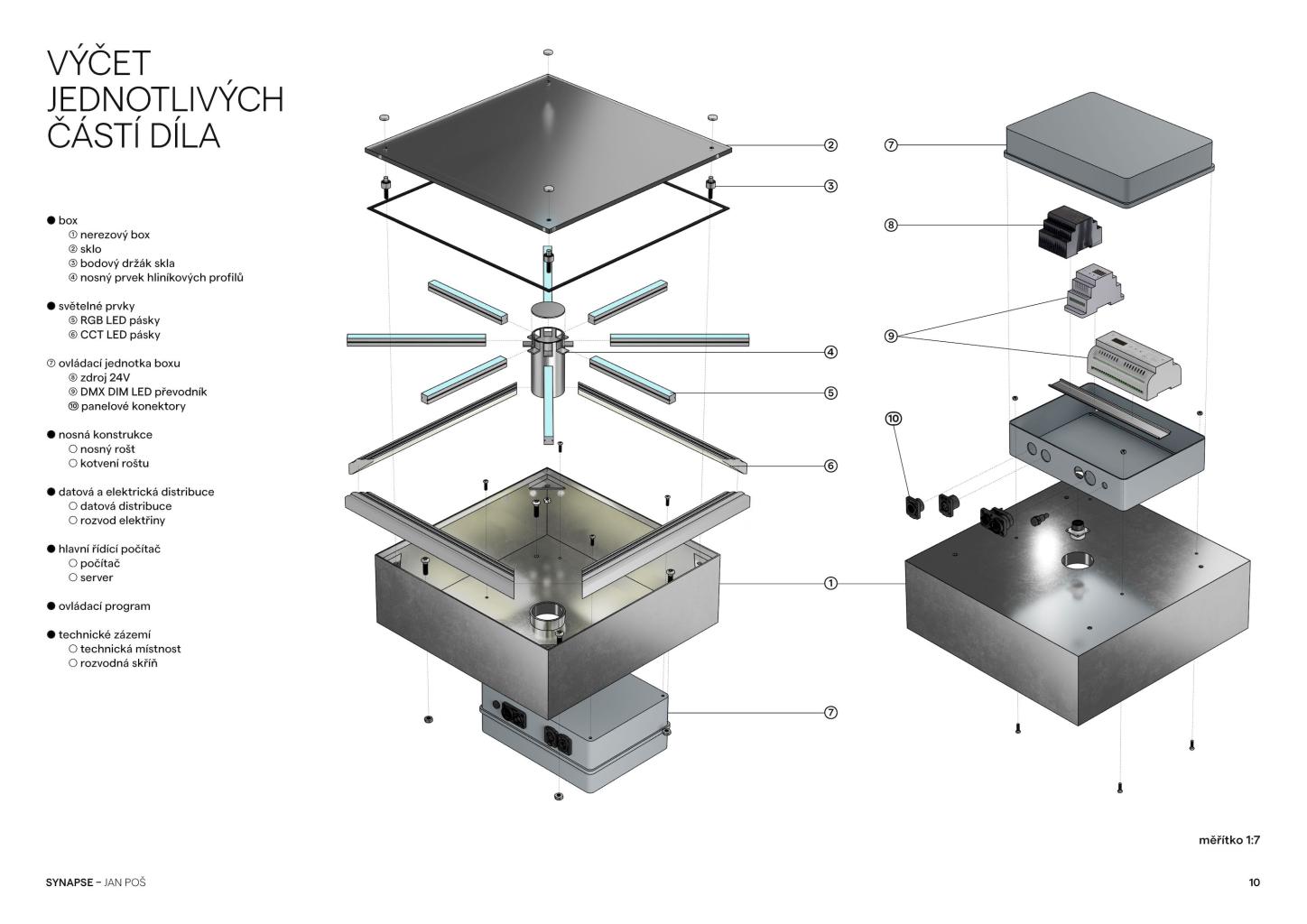 VÝČET JEDNOTLIVÝCH ČÁSTÍ DÍLA

● box
① nerezový box
② sklo
③ bodový držák skla
④ nosný prvek hliníkových profilů

● světelné prvky
⑤ RGB LED pásky
⑥ CCT LED pásky

⑦ ovládací jednotka boxu
⑧ zdroj 24V
⑨ DMX DIM LED převodník
⑩ panelové konektory

● nosná konstrukce
○ nosný rošt
○ kotvení roštu

● datová a elektrická distribuce
○ datová distribuce
○ rozvod elektřiny

● hlavní řídící počítač
○ počítač
○ server

● ovládací program

● technické zázemí
○ technická místnost
○ rozvodná skříň

②
③
④
⑤
⑥
①
⑦
⑦
⑧
⑨
⑩

měřítko 1:7

SYNAPSE – JAN POŠ

10